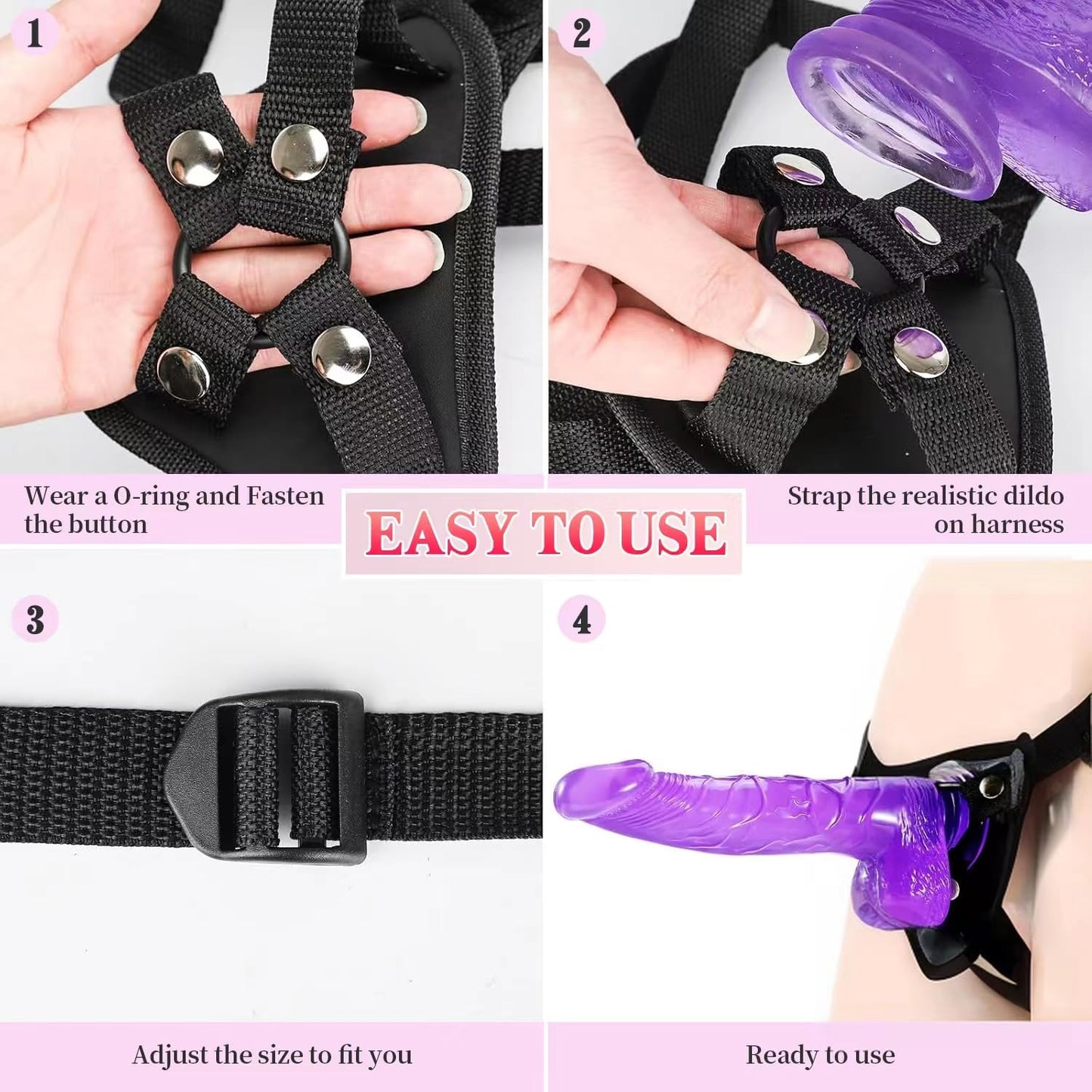 1

2

Wear a O-ring and Fasten the button

EASY TO USE

Strap the realistic dildo on harness

3

4

Adjust the size to fit you

Ready to use