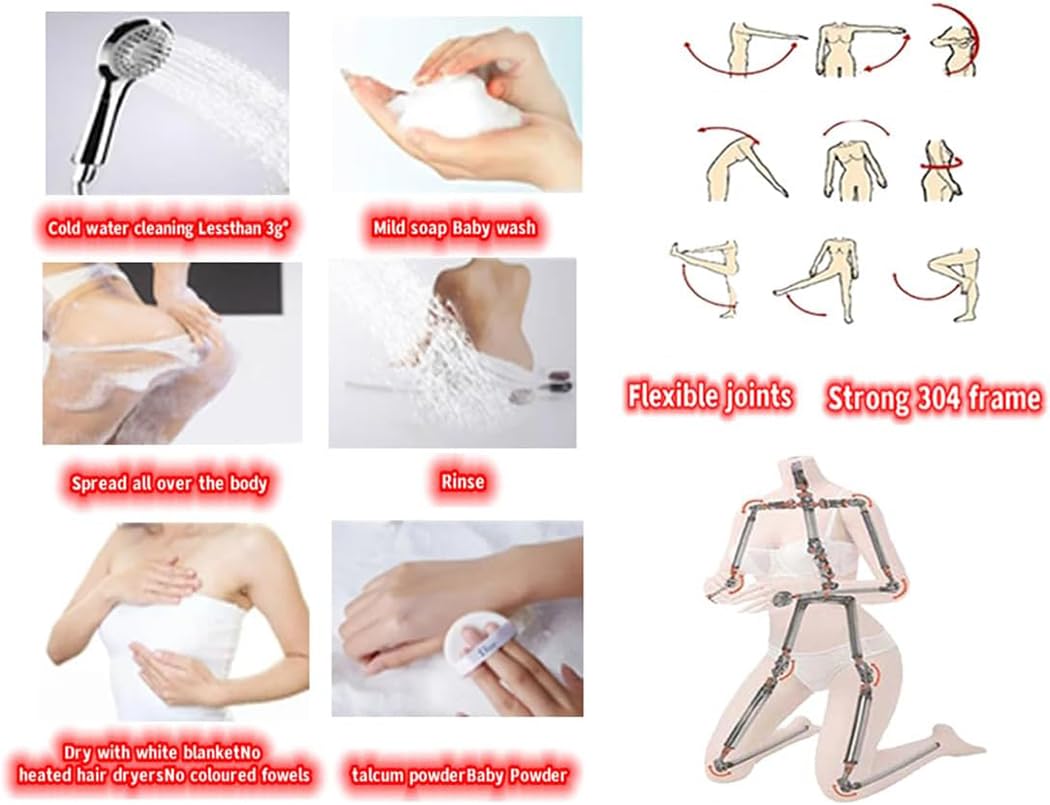 Cold water cleaning Lessthan 3g°

Mild soap Baby wash

Spread all over the body

Rinse

Dry with white blanketNo heated hair dryersNo coloured fowels

talcum powderBaby Powder

Flexible joints

Strong 304 frame