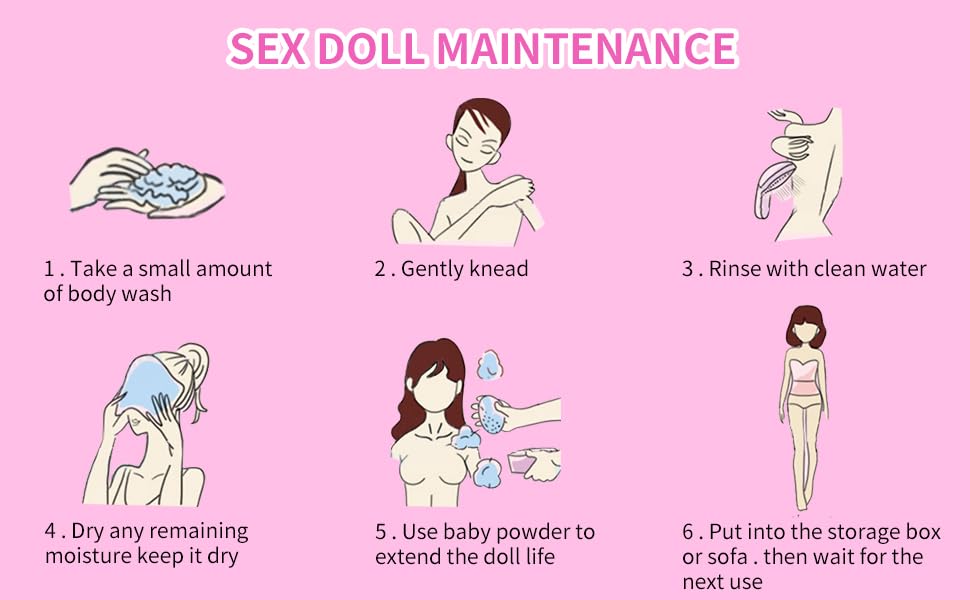 SEX DOLL MAINTENANCE

1 . Take a small amount of body wash

2 . Gently knead

3 . Rinse with clean water

4 . Dry any remaining moisture keep it dry

5 . Use baby powder to extend the doll life

6 . Put into the storage box or sofa . then wait for the next use