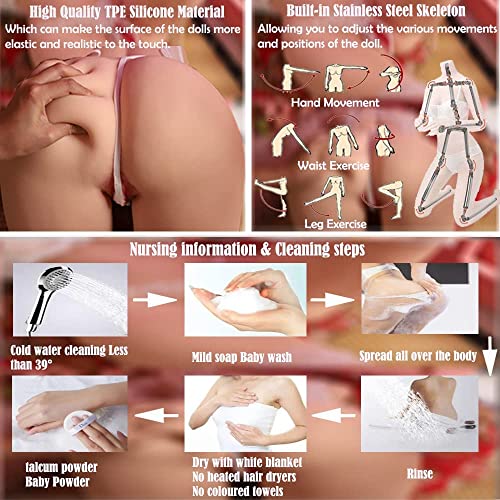 High Quality TPE Silicone Material
Which can make the surface of the dolls more elastic and realistic to the touch.

Built-in Stainless Steel Skeleton
Allowing you to adjust the various movements and positions of the doll.

Hand Movement

Waist Exercise

Leg Exercise

Nursing information & Cleaning steps

Cold water cleaning Less than 39°

Mild soap Baby wash

Spread all over the body

Rinse

Dry with white blanket
No heated hair dryers
No coloured towels

talcum powder
Baby Powder