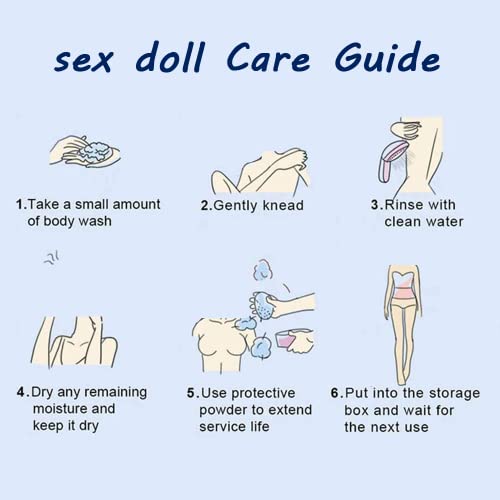 sex doll Care Guide

1.Take a small amount of body wash

2.Gently knead

3.Rinse with clean water

4.Dry any remaining moisture and keep it dry

5.Use protective powder to extend service life

6.Put into the storage box and wait for the next use