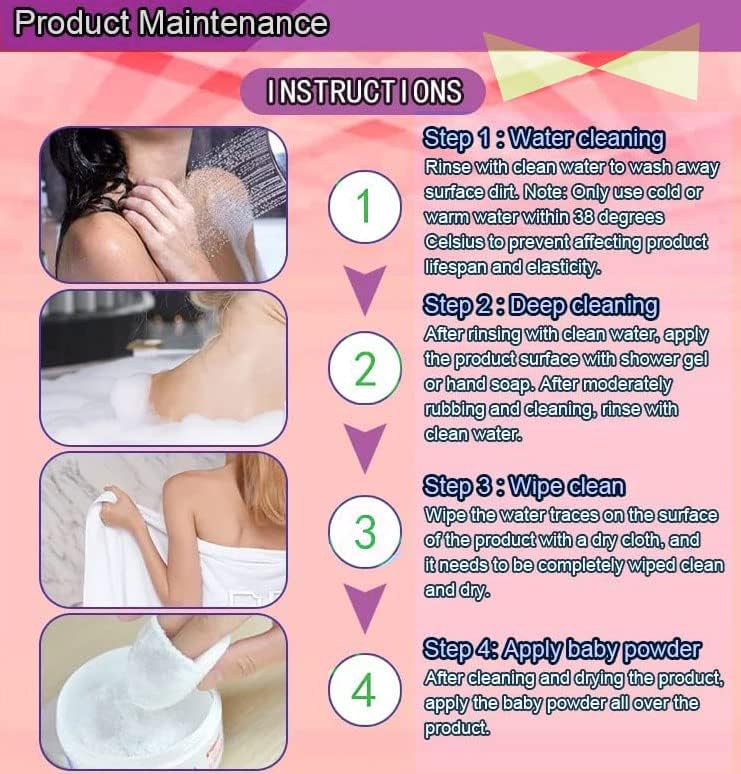 Product Maintenance

INSTRUCTIONS

1

Step 1 : Water cleaning
Rinse with clean water to wash away surface dirt. Note: Only use cold or warm water within 38 degrees Celsius to prevent affecting product lifespan and elasticity.

2

Step 2 : Deep cleaning
After rinsing with clean water, apply the product surface with shower gel or hand soap. After moderately rubbing and cleaning, rinse with clean water.

3

Step 3 : Wipe clean
Wipe the water traces on the surface of the product with a dry cloth, and it needs to be completely wiped clean and dry.

4

Step 4: Apply baby powder
After cleaning and drying the product, apply the baby powder all over the product.