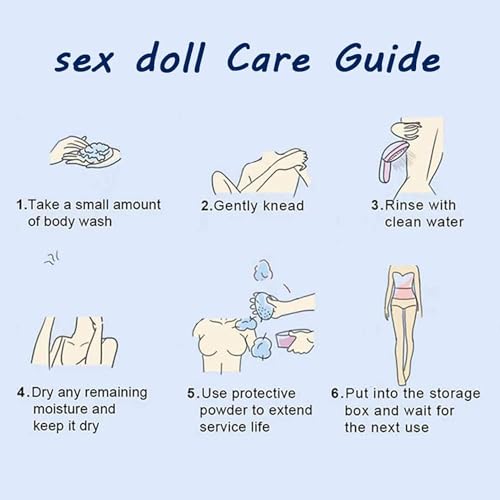 sex doll Care Guide

1.Take a small amount of body wash

2.Gently knead

3.Rinse with clean water

4.Dry any remaining moisture and keep it dry

5.Use protective powder to extend service life

6.Put into the storage box and wait for the next use